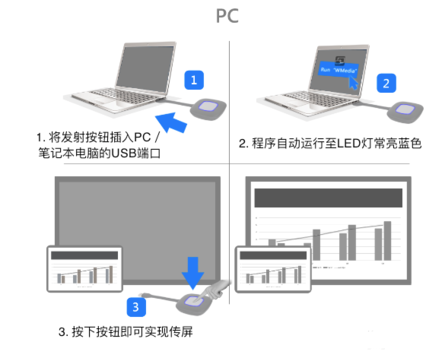 PC

1

1. 将发射按钮插入PC / 笔记本电脑的USB端口

Run "WMedia"

2

2. 程序自动运行至LED灯常亮蓝色

3

3. 按下按钮即可实现传屏